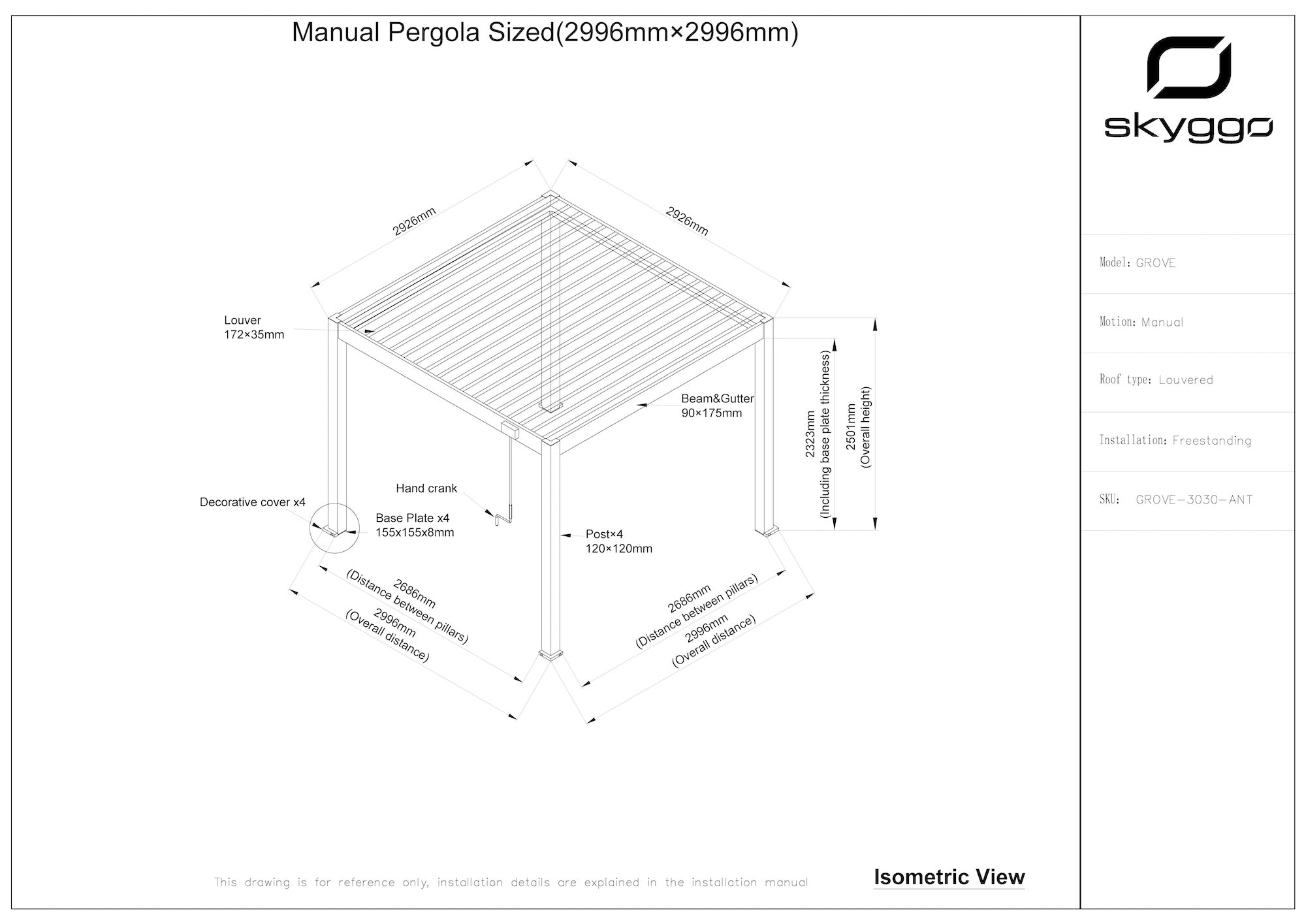 Manual Pergola Sized(2996mm×2996mm)

2926mm

2926mm

Louver
172×35mm

Beam&Gutter
90×175mm

2323mm
(Including base plate thickness)

2501mm
(Overall height)

Hand crank

Decorative cover x4

Base Plate x4
155x155x8mm

Post×4
120×120mm

2686mm
(Distance between pillars)
2996mm
(Overall distance)

2686mm
(Distance between pillars)
2996mm
(Overall distance)

This drawing is for reference only, installation details are explained in the installation manual

Isometric View

skyggo

Model: GROVE

Motion: Manual

Roof type: Louvered

Installation: Freestanding

SKU: GROVE-3030-ANT